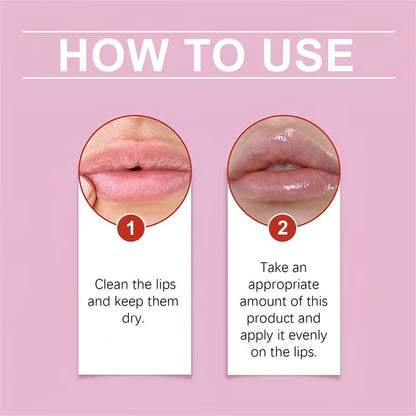 HOW TO USE

1

Clean the lips and keep them dry.

2

Take an appropriate amount of this product and apply it evenly on the lips.