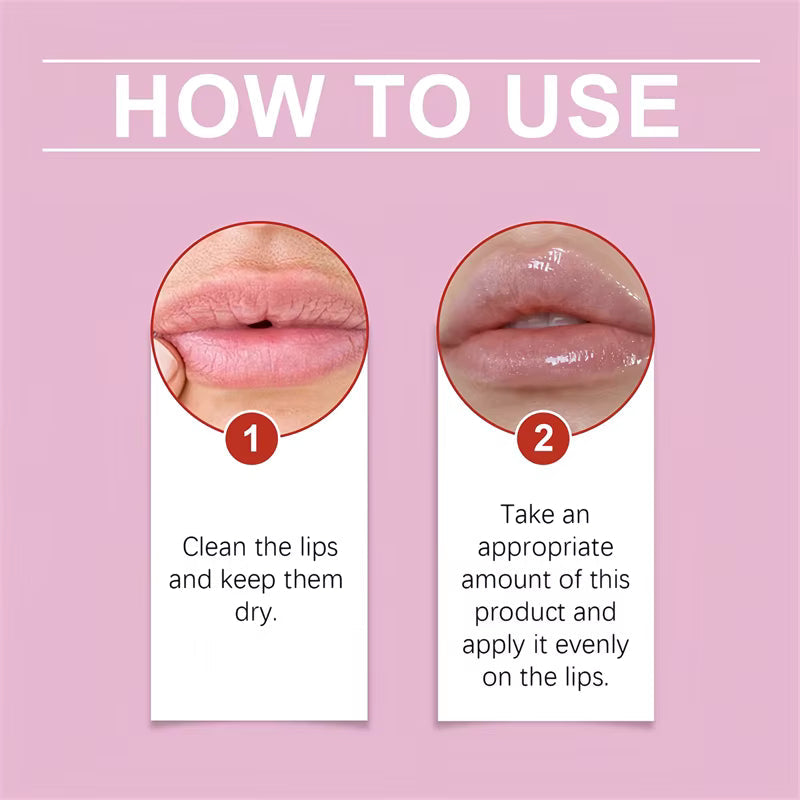 HOW TO USE

1

Clean the lips and keep them dry.

2

Take an appropriate amount of this product and apply it evenly on the lips.